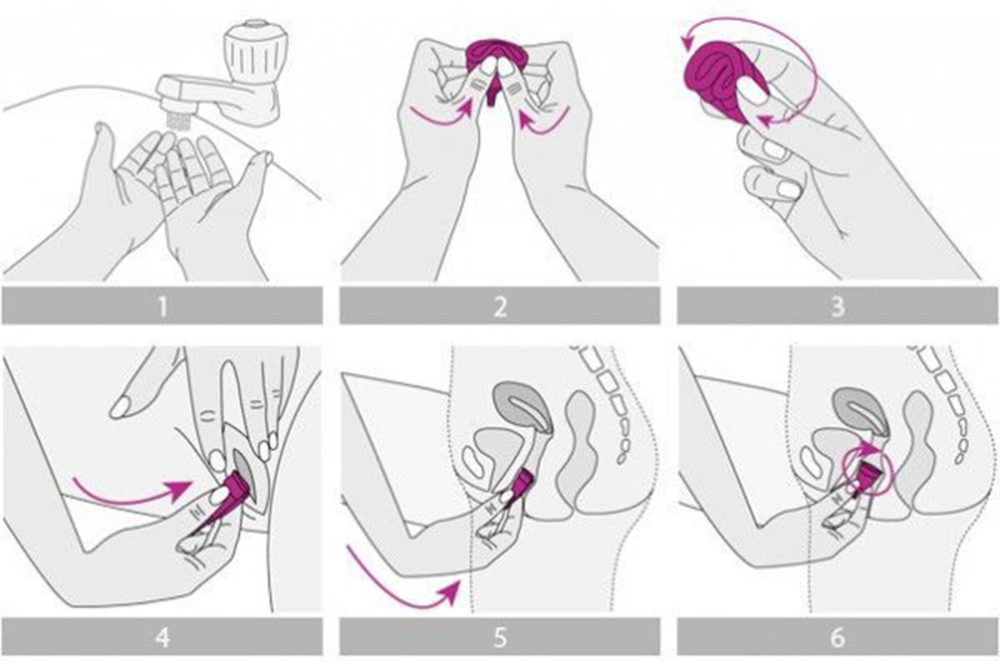 1
2
3
4
5
6